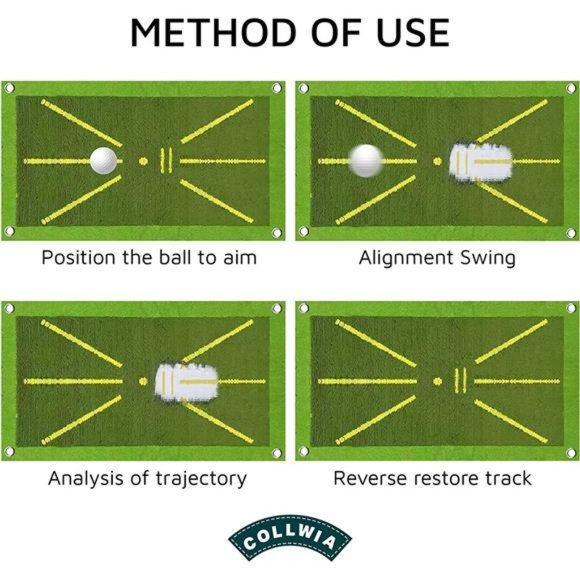 METHOD OF USE

Position the ball to aim

Alignment Swing

Analysis of trajectory

Reverse restore track

COLLWIA